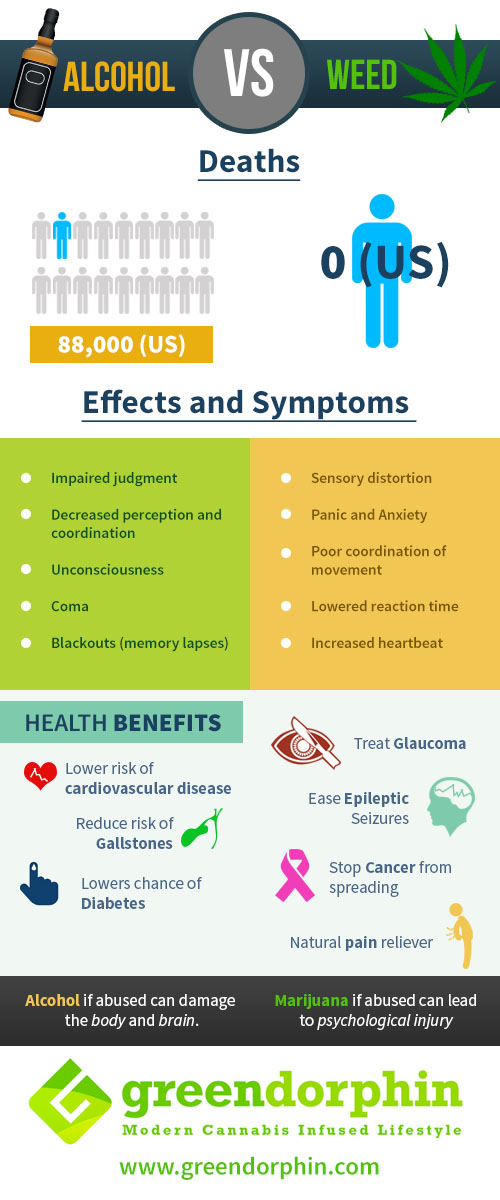 ALCOHOL VS WEED

Deaths

88,000 (US)

0 (US)

Effects and Symptoms

Impaired judgment

Decreased perception and coordination

Unconsciousness

Coma

Blackouts (memory lapses)

Sensory distortion

Panic and Anxiety

Poor coordination of movement

Lowered reaction time

Increased heartbeat

HEALTH BENEFITS

Lower risk of cardiovascular disease

Reduce risk of Gallstones

Lowers chance of Diabetes

Treat Glaucoma

Ease Epileptic Seizures

Stop Cancer from spreading

Natural pain reliever

Alcohol if abused can damage the body and brain.

Marijuana if abused can lead to psychological injury

greendorphin

Modern Cannabis Infused Lifestyle

www.greendorphin.com